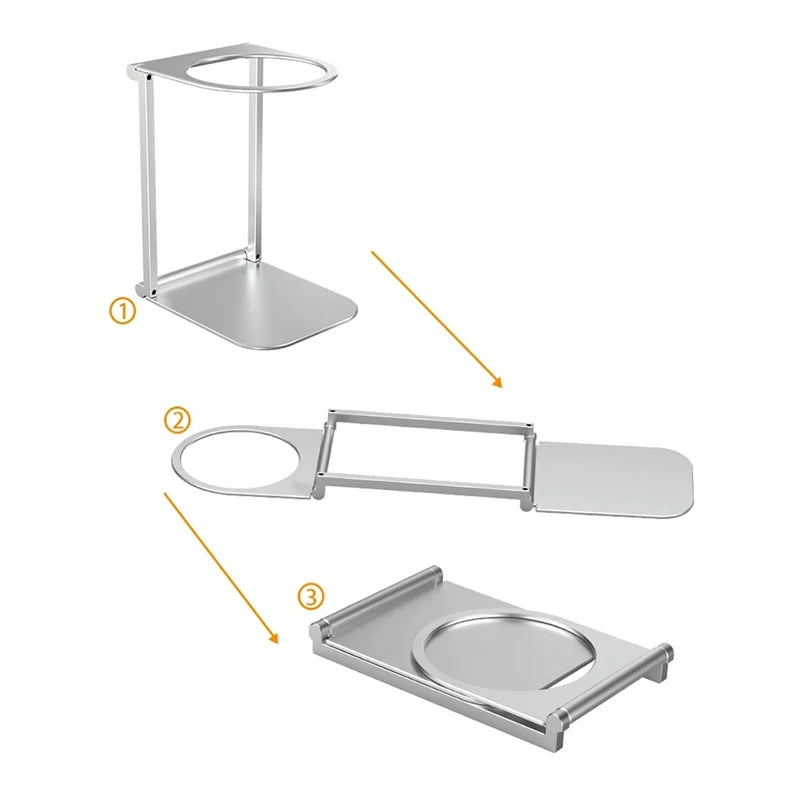 ①

②

③